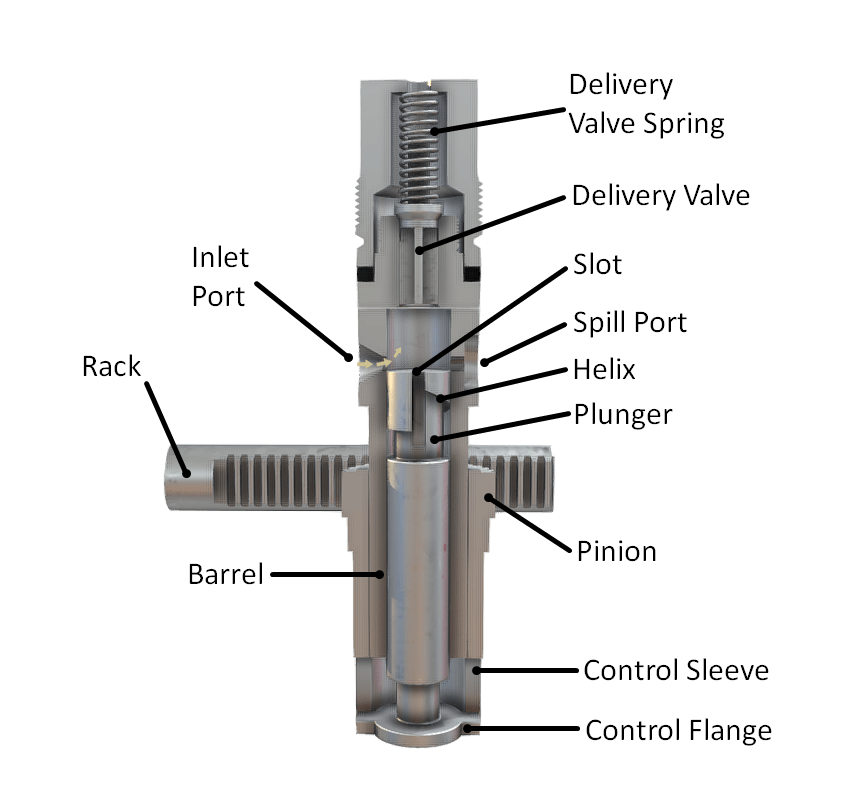 Delivery Valve Spring

Delivery Valve

Inlet Port

Slot

Spill Port

Rack

Helix

Plunger

Pinion

Barrel

Control Sleeve

Control Flange